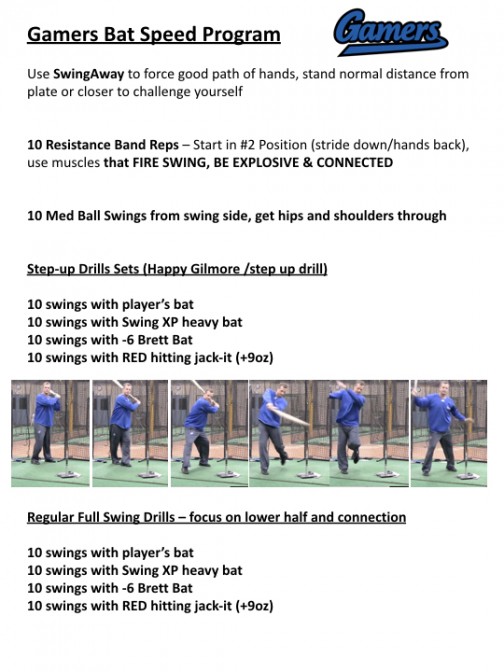 Gamers Bat Speed Program

Gamers

Use SwingAway to force good path of hands, stand normal distance from plate or closer to challenge yourself

10 Resistance Band Reps – Start in #2 Position (stride down/hands back), use muscles that FIRE SWING, BE EXPLOSIVE & CONNECTED

10 Med Ball Swings from swing side, get hips and shoulders through

Step-up Drills Sets (Happy Gilmore /step up drill)

10 swings with player's bat
10 swings with Swing XP heavy bat
10 swings with -6 Brett Bat
10 swings with RED hitting jack-it (+9oz)

Regular Full Swing Drills – focus on lower half and connection

10 swings with player's bat
10 swings with Swing XP heavy bat
10 swings with -6 Brett Bat
10 swings with RED hitting jack-it (+9oz)